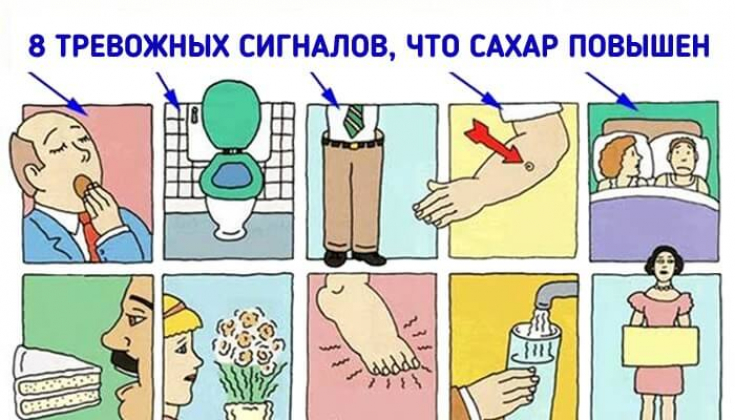 8 ТРЕВОЖНЫХ СИГНАЛОВ, ЧТО САХАР ПОВЫШЕН