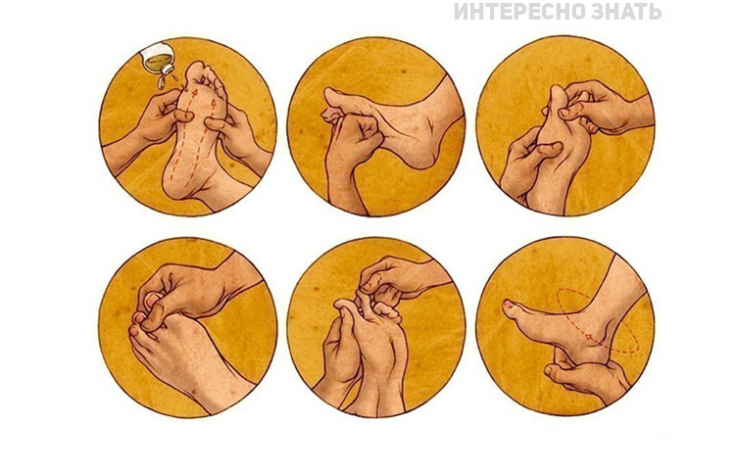 ИНТЕРЕСНО ЗНАТЬ