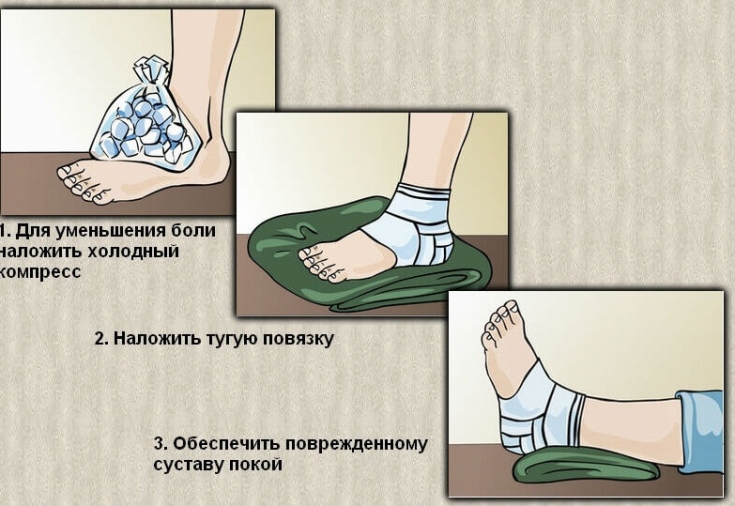 1. Для уменьшения боли наложить холодный компресс

2. Наложить тугую повязку

3. Обеспечить поврежденному суставу покой